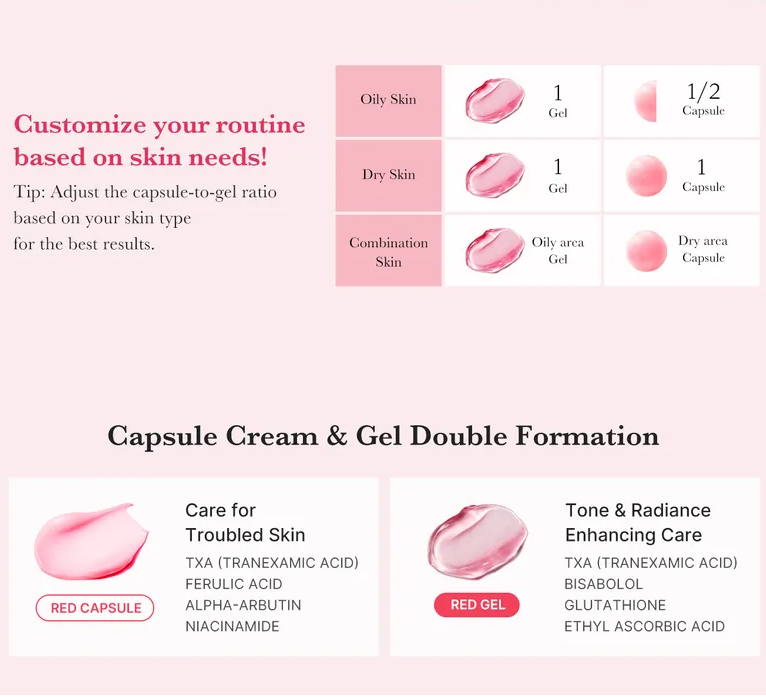 Customize your routine based on skin needs!
Tip: Adjust the capsule-to-gel ratio based on your skin type for the best results.

| Oily Skin | 1 Gel | 1/2 Capsule |
|---|---|---|
| Dry Skin | 1 Gel | 1 Capsule |
| Combination Skin | Oily area Gel | Dry area Capsule |

Capsule Cream & Gel Double Formation

Care for Troubled Skin
TXA (TRANEXAMIC ACID)
FERULIC ACID
ALPHA-ARBUTIN
NIACINAMIDE
RED CAPSULE

Tone & Radiance Enhancing Care
TXA (TRANEXAMIC ACID)
BISABOLOL
GLUTATHIONE
ETHYL ASCORBIC ACID
RED GEL