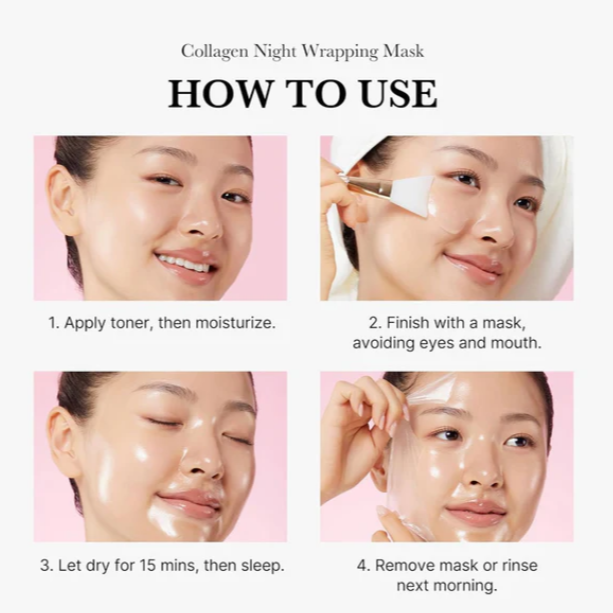 Collagen Night Wrapping Mask

HOW TO USE

1. Apply toner, then moisturize.

2. Finish with a mask, avoiding eyes and mouth.

3. Let dry for 15 mins, then sleep.

4. Remove mask or rinse next morning.