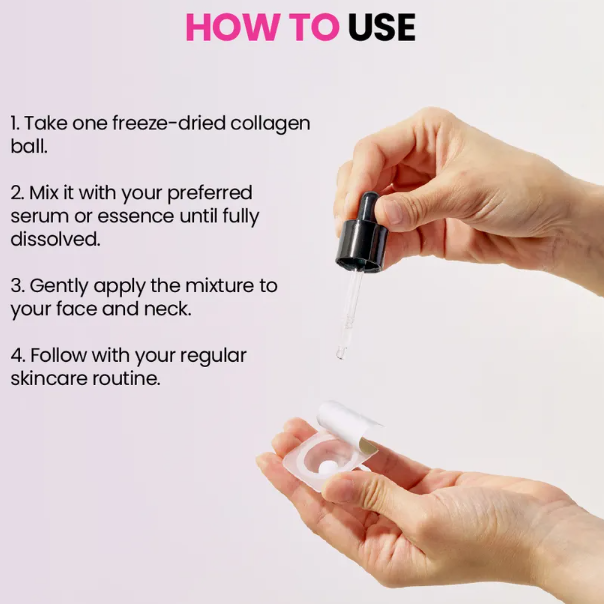 HOW TO USE

1. Take one freeze-dried collagen ball.

2. Mix it with your preferred serum or essence until fully dissolved.

3. Gently apply the mixture to your face and neck.

4. Follow with your regular skincare routine.